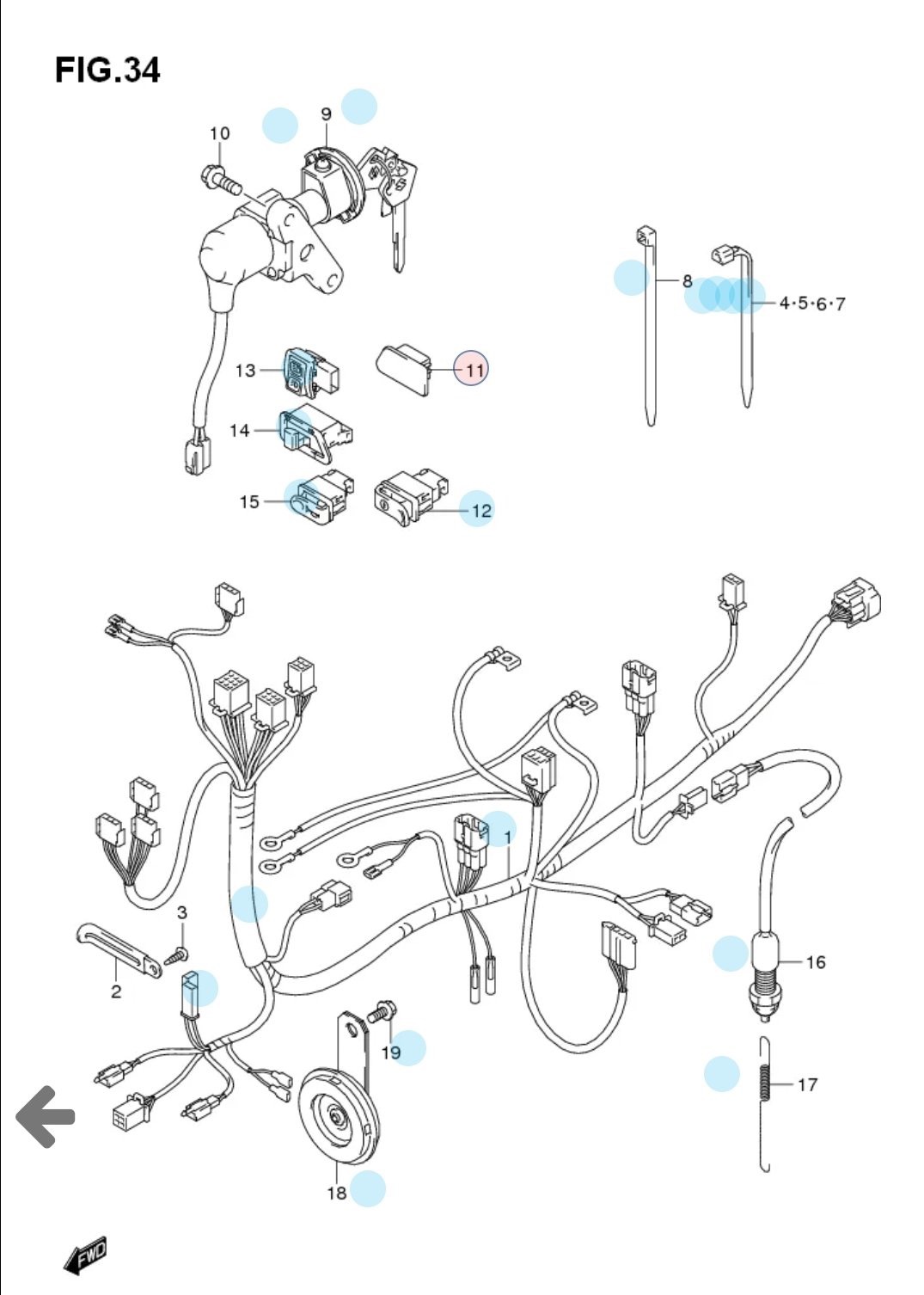 FIG.34

10
9
8
4·5·6·7
13
11
14
15
12
1
3
2
16
19
17
18
FWD