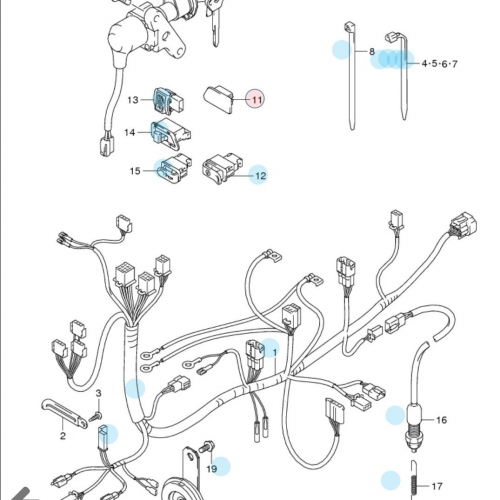 8
4·5·6·7
13
11
14
15
12
1
3
2
16
19
17